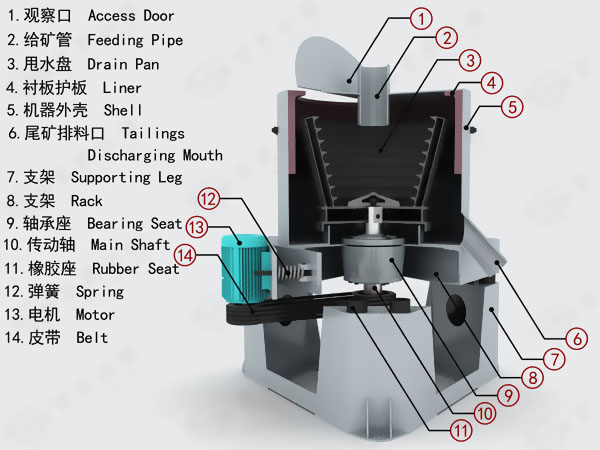 1. 观察口 Access Door
2. 给矿管 Feeding Pipe
3. 甩水盘 Drain Pan
4. 衬板护板 Liner
5. 机器外壳 Shell
6. 尾矿排料口 Tailings Discharging Mouth
7. 支架 Supporting Leg
8. 支架 Rack
9. 轴承座 Bearing Seat
10. 传动轴 Main Shaft
11. 橡胶座 Rubber Seat
12. 弹簧 Spring
13. 电机 Motor
14. 皮带 Belt

1
2
3
4
5
12
13
14
6
7
8
9
10
11